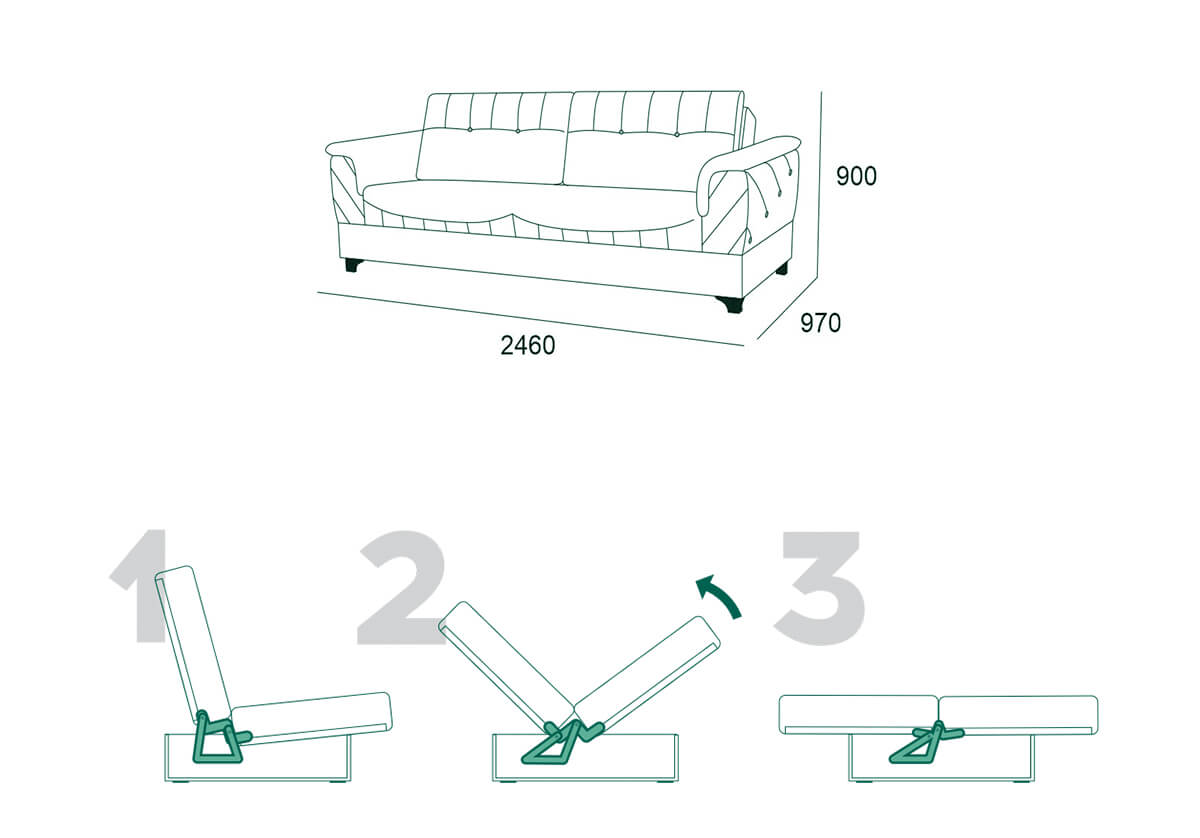 900

970

2460

1

2

3