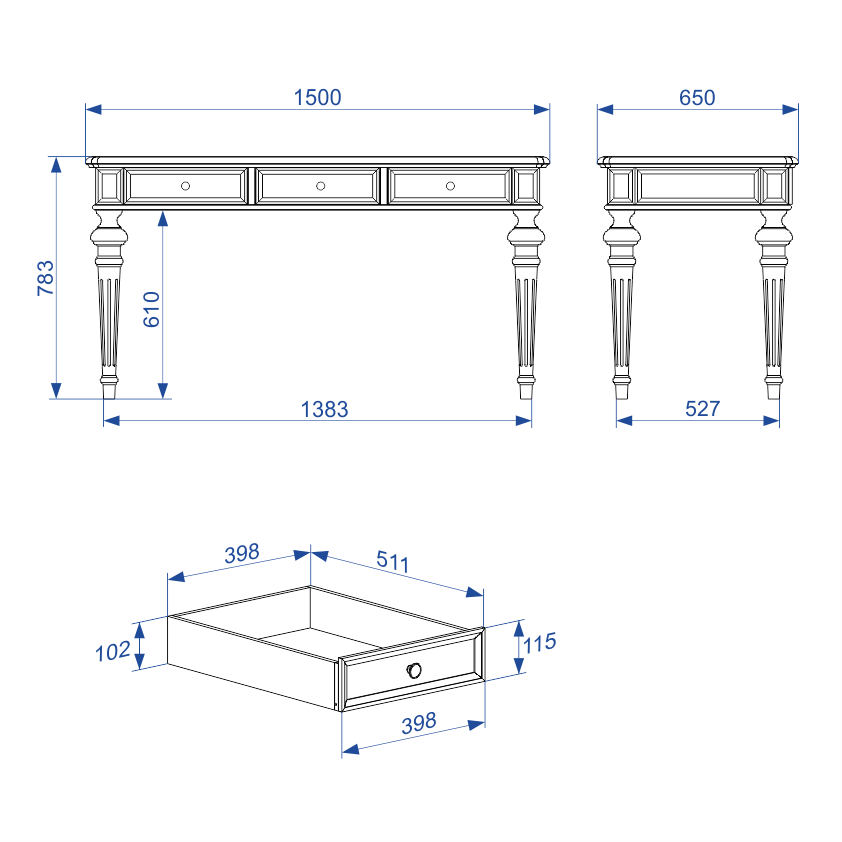 1500

650

783

610

1383

527

398

511

102

115

398