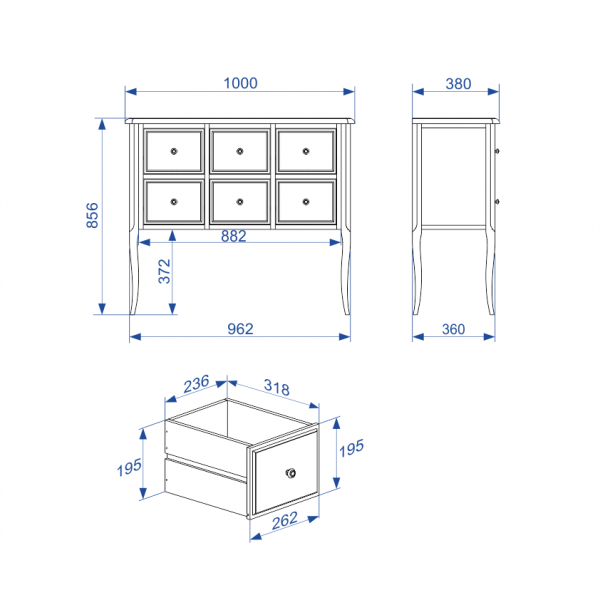 1000

380

856

882

372

962

360

236

318

195

195

262