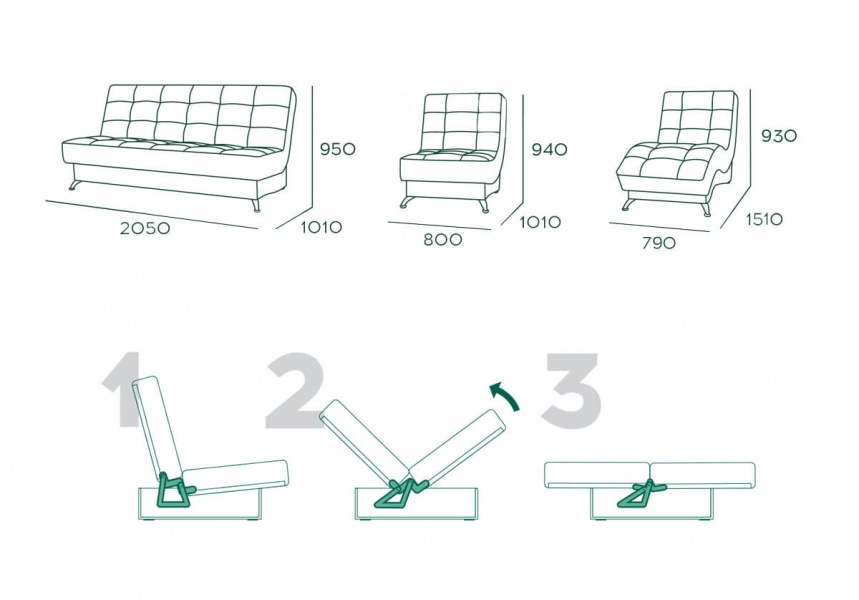 950
2050
1010
940
800
1010
930
790
1510
1
2
3