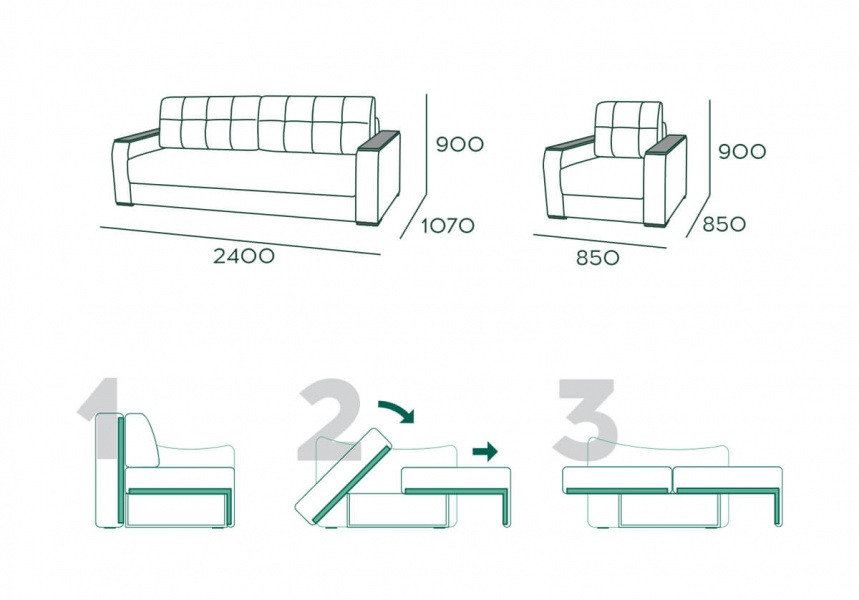 900
1070
2400
900
850
850
1
2
3