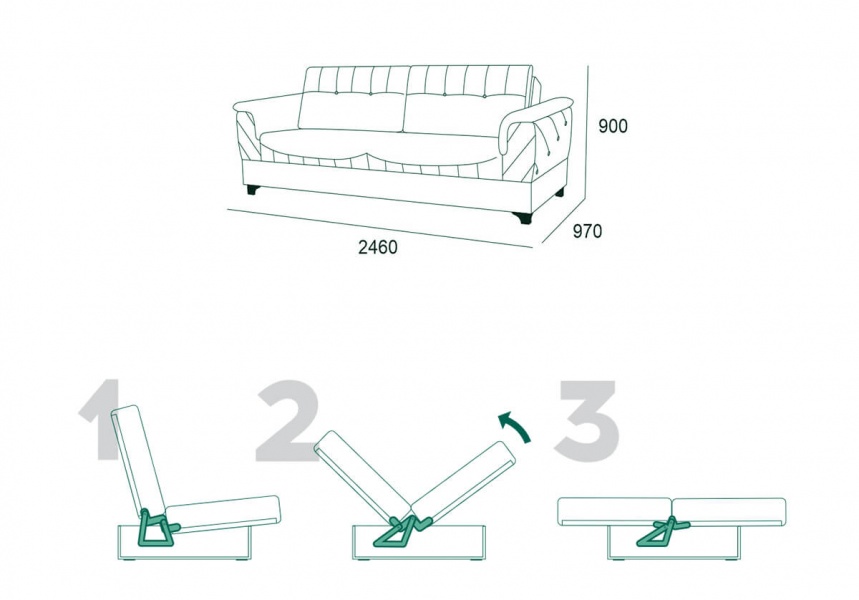 900

970

2460

1

2

3